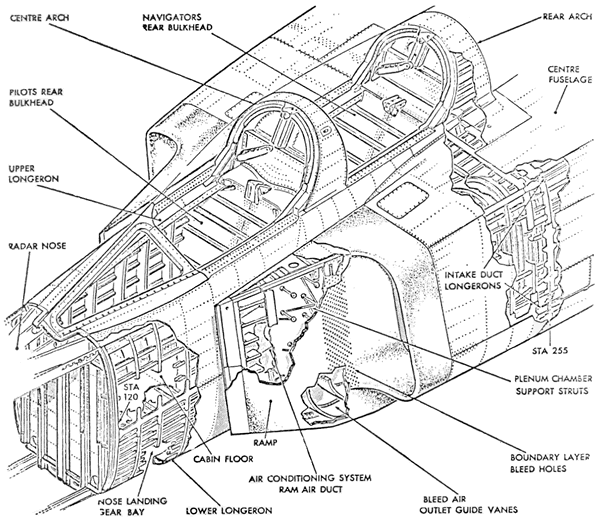 CENTRE ARCH

NAVIGATORS REAR BULKHEAD

REAR ARCH

CENTRE FUSELAGE

PILOTS REAR BULKHEAD

UPPER LONGERON

RADAR NOSE

INTAKE DUCT LONGERONS

STA 255

PLENUM CHAMBER SUPPORT STRUTS

STA 120

RAMP

CABIN FLOOR

BOUNDARY LAYER BLEED HOLES

AIR CONDITIONING SYSTEM RAM AIR DUCT

NOSE LANDING GEAR BAY

LOWER LONGERON

BLEED AIR OUTLET GUIDE VANES